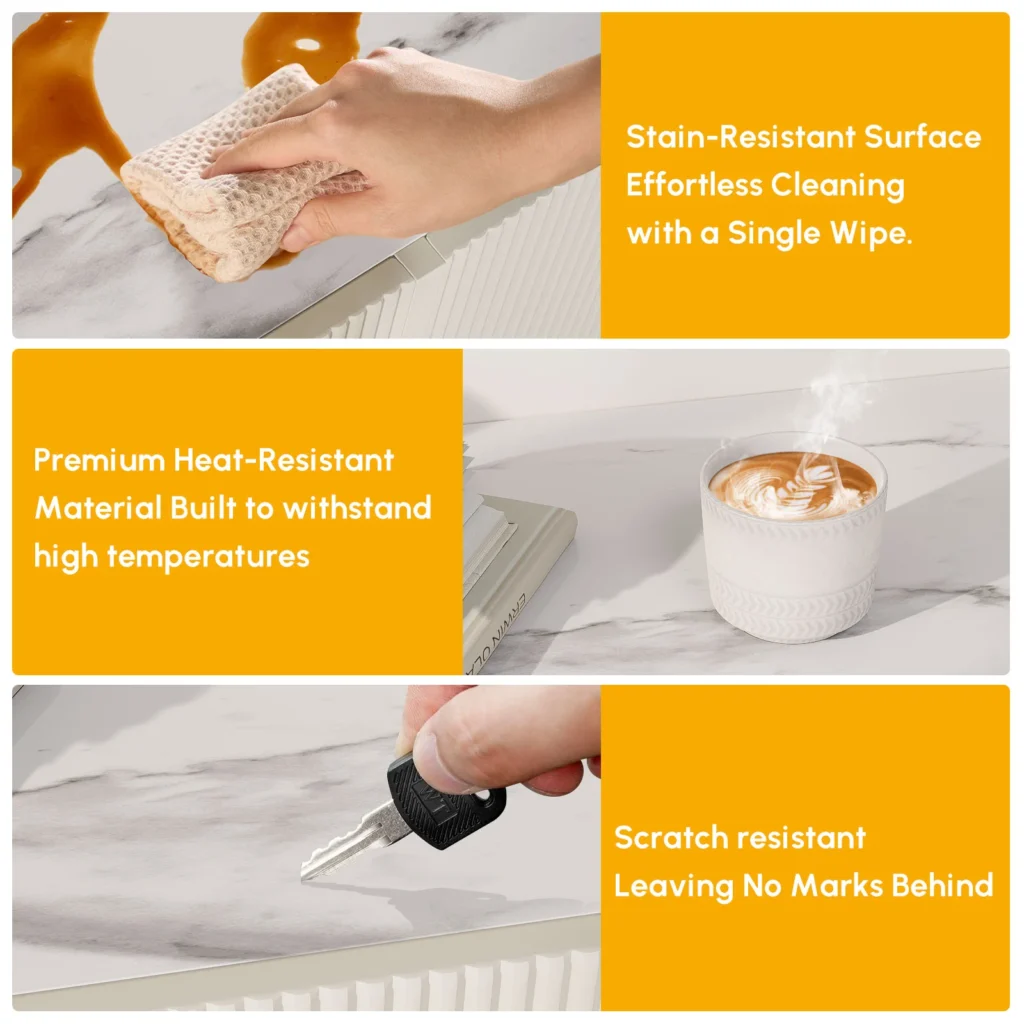 Stain-Resistant Surface
Effortless Cleaning
with a Single Wipe.

Premium Heat-Resistant
Material Built to withstand
high temperatures

ERWIN OLAF

Scratch resistant
Leaving No Marks Behind