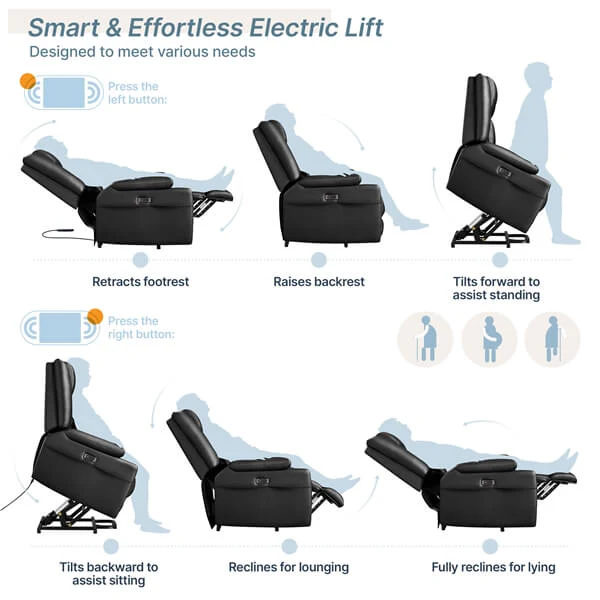 Smart & Effortless Electric Lift
Designed to meet various needs

Press the left button:

Retracts footrest

Raises backrest

Tilts forward to assist standing

Press the right button:

Tilts backward to assist sitting

Reclines for lounging

Fully reclines for lying