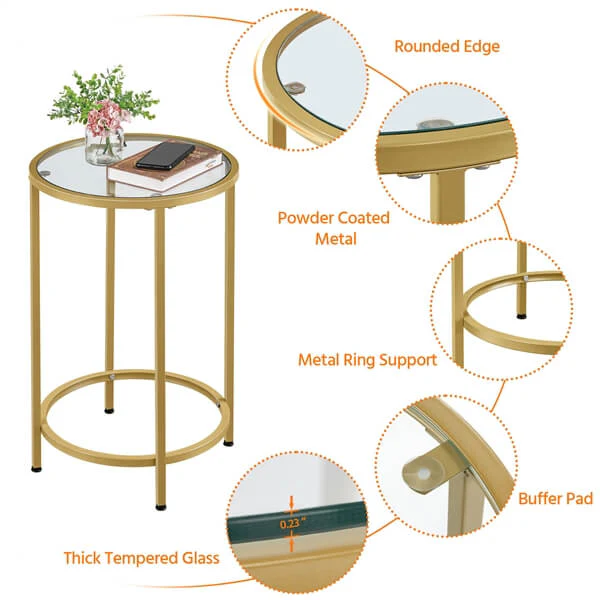 Rounded Edge

Powder Coated Metal

Metal Ring Support

Buffer Pad

0.23"

Thick Tempered Glass