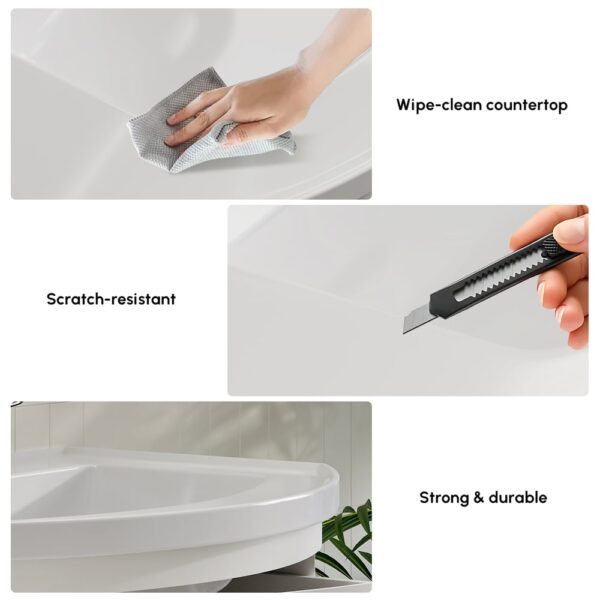 Wipe-clean countertop

Scratch-resistant

Strong & durable